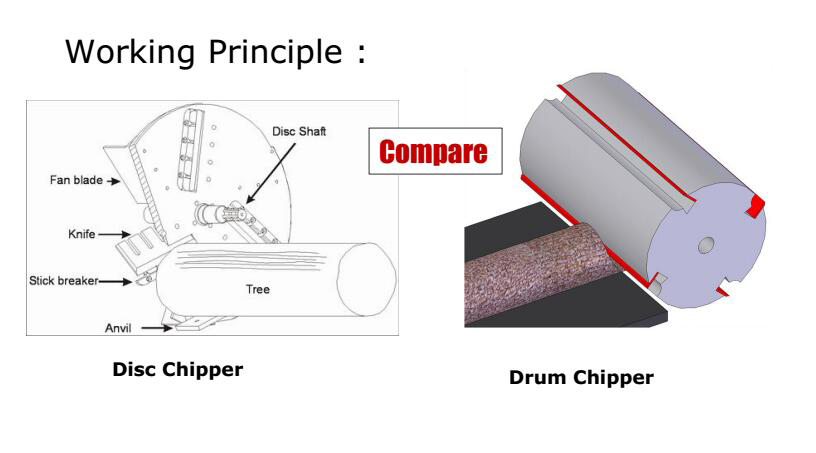 Working Principle :

Disc Shaft

Fan blade

Knife

Stick breaker

Tree

Anvil

Compare

Disc Chipper

Drum Chipper